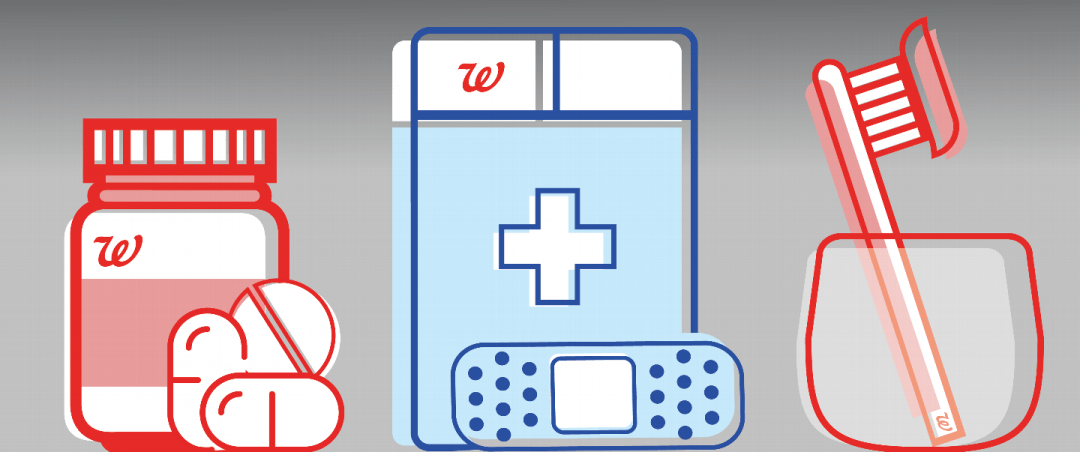 W

W

W